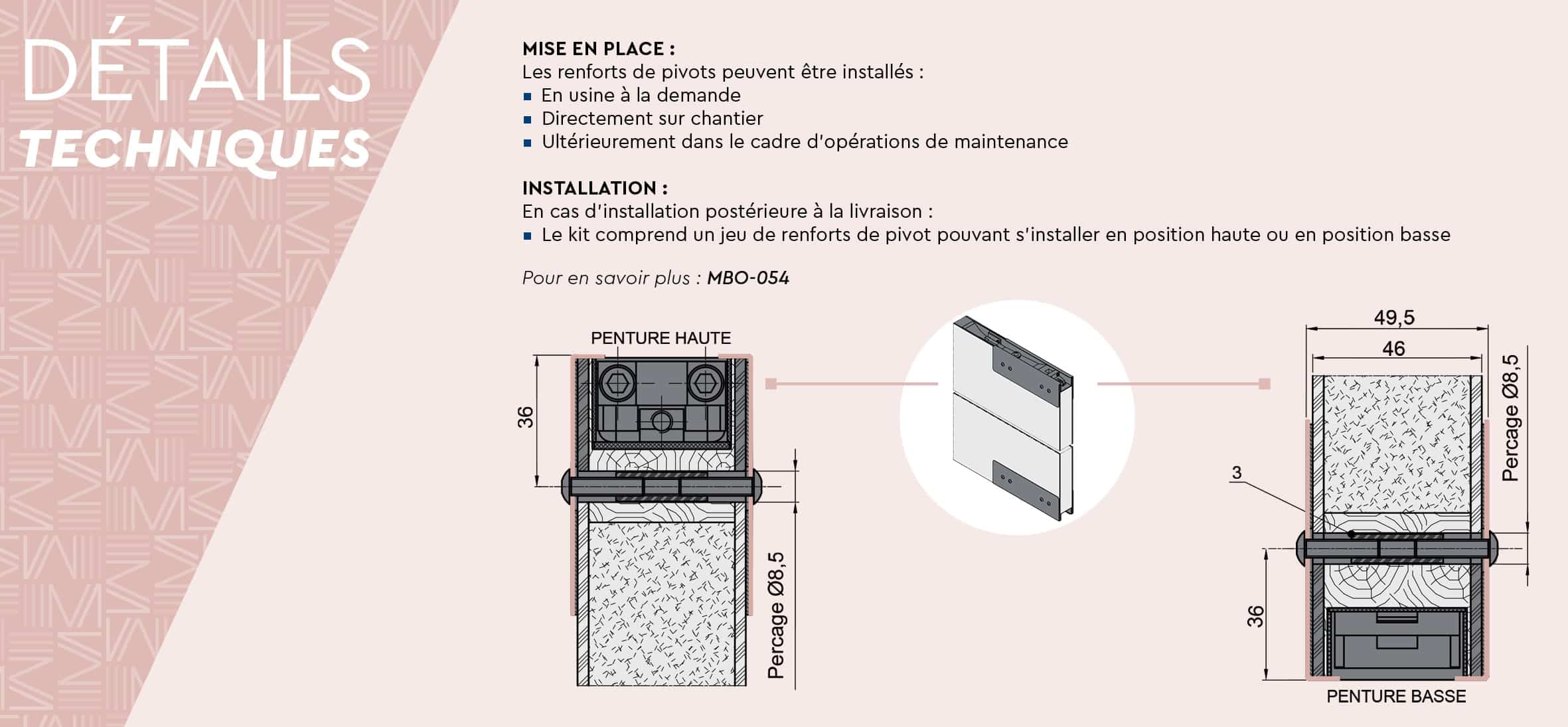 DÉTAILS
TECHNIQUES

MISE EN PLACE :
Les renforts de pivots peuvent être installés :
▪ En usine à la demande
▪ Directement sur chantier
▪ Ultérieurement dans le cadre d'opérations de maintenance

INSTALLATION :
En cas d'installation postérieure à la livraison :
▪ Le kit comprend un jeu de renforts de pivot pouvant s'installer en position haute ou en position basse

Pour en savoir plus : MBO-054

PENTURE HAUTE
36
Percage Ø8,5

49,5
46
Percage Ø8,5
3
36
PENTURE BASSE